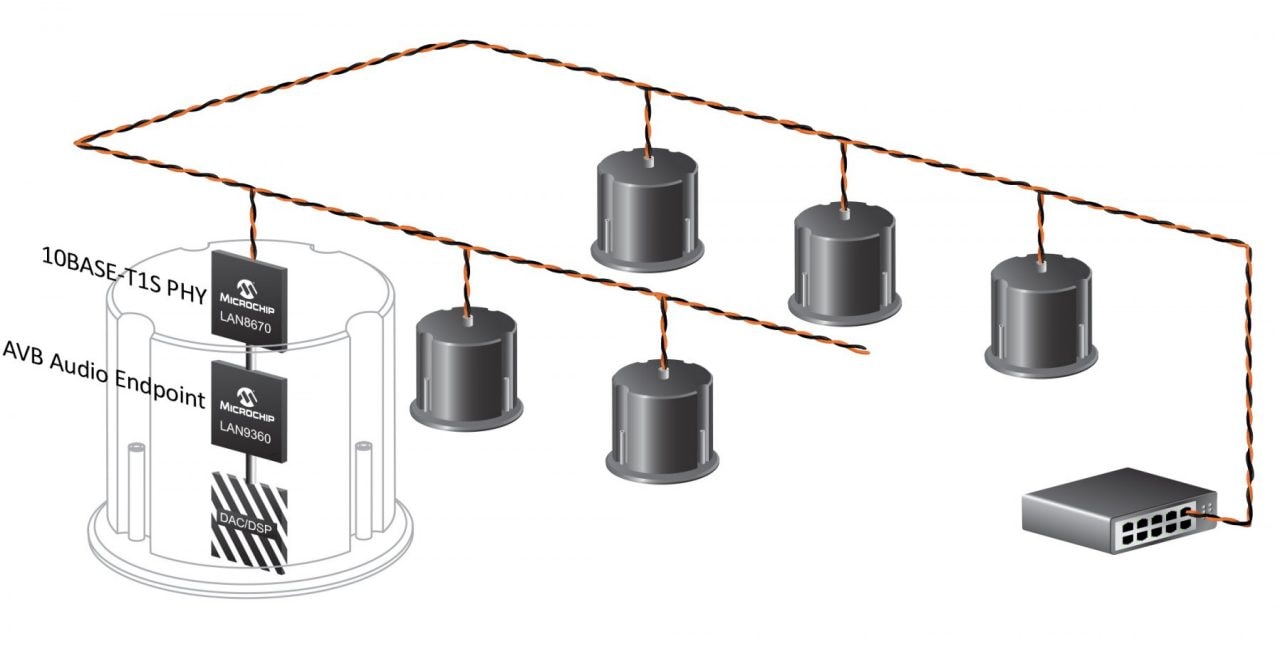 10BASE-T1S PHY

MICROCHIP
LAN8670

AVB Audio Endpoint

MICROCHIP
LAN9360

DAC/DSP