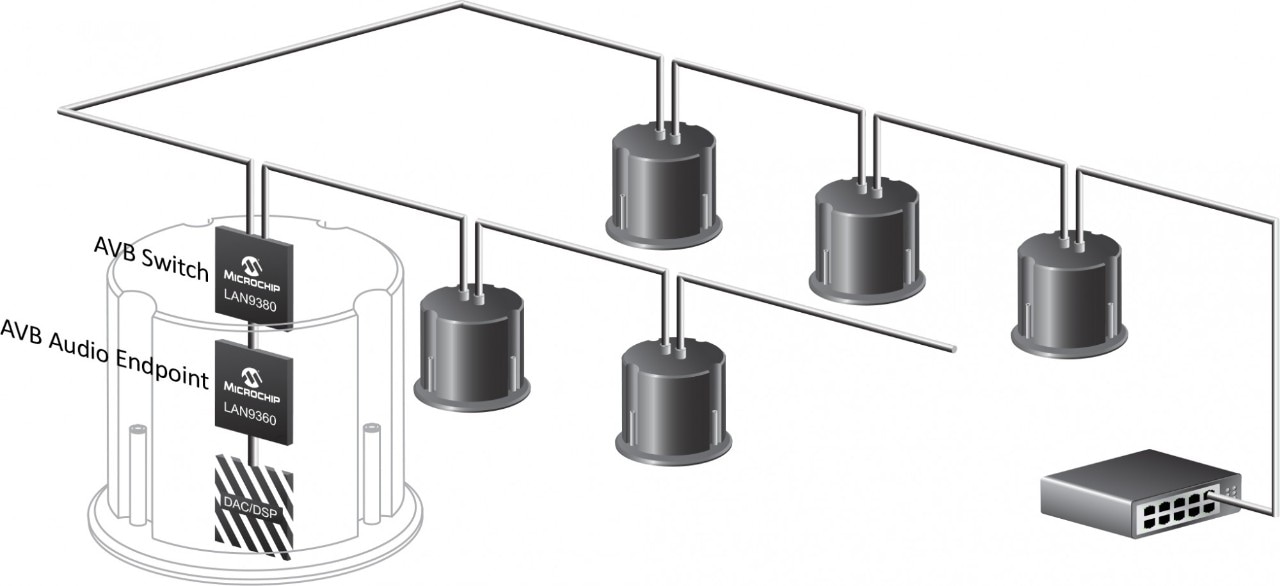 AVB Switch
MICROCHIP
LAN9380
AVB Audio Endpoint
MICROCHIP
LAN9360
DAC/DSP