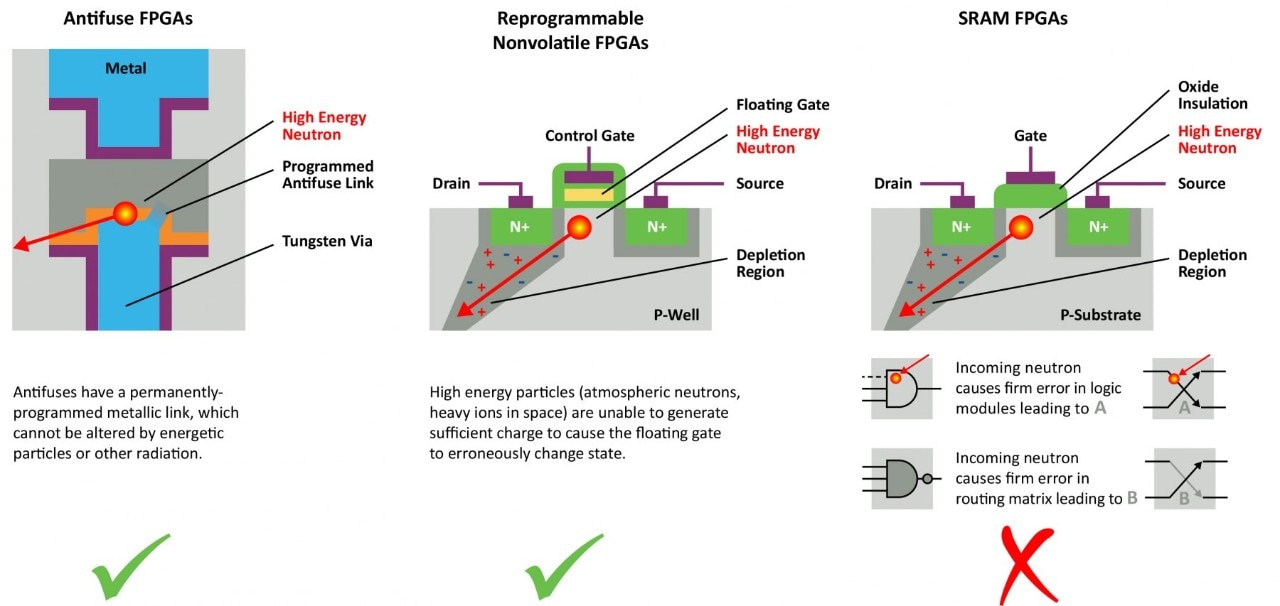 Antifuse FPGAs

Metal

High Energy Neutron

Programmed Antifuse Link

Tungsten Via

Antifuses have a permanently-programmed metallic link, which cannot be altered by energetic particles or other radiation.

Reprogrammable Nonvolatile FPGAs

Floating Gate

Control Gate

High Energy Neutron

Drain

Source

N+

N+

Depletion Region

P-Well

High energy particles (atmospheric neutrons, heavy ions in space) are unable to generate sufficient charge to cause the floating gate to erroneously change state.

SRAM FPGAs

Oxide Insulation

Gate

High Energy Neutron

Drain

Source

N+

N+

Depletion Region

P-Substrate

Incoming neutron causes firm error in logic modules leading to A

A

Incoming neutron causes firm error in routing matrix leading to B

B