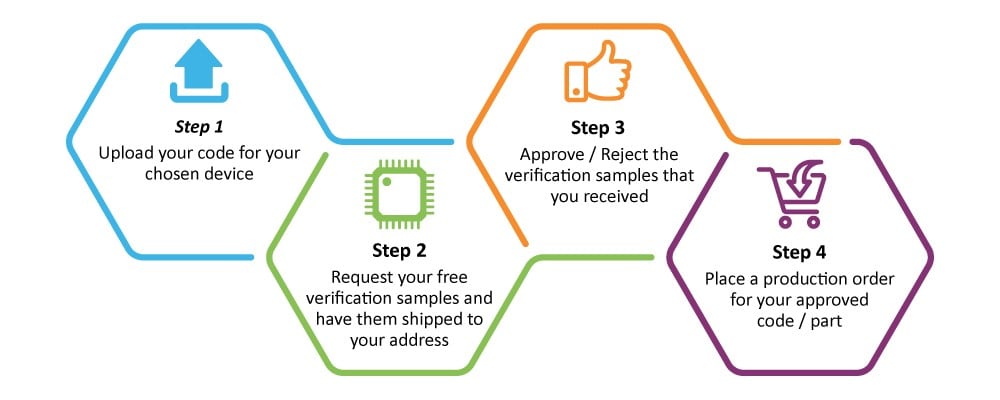 Step 1
Upload your code for your chosen device

Step 2
Request your free verification samples and have them shipped to your address

Step 3
Approve / Reject the verification samples that you received

Step 4
Place a production order for your approved code / part