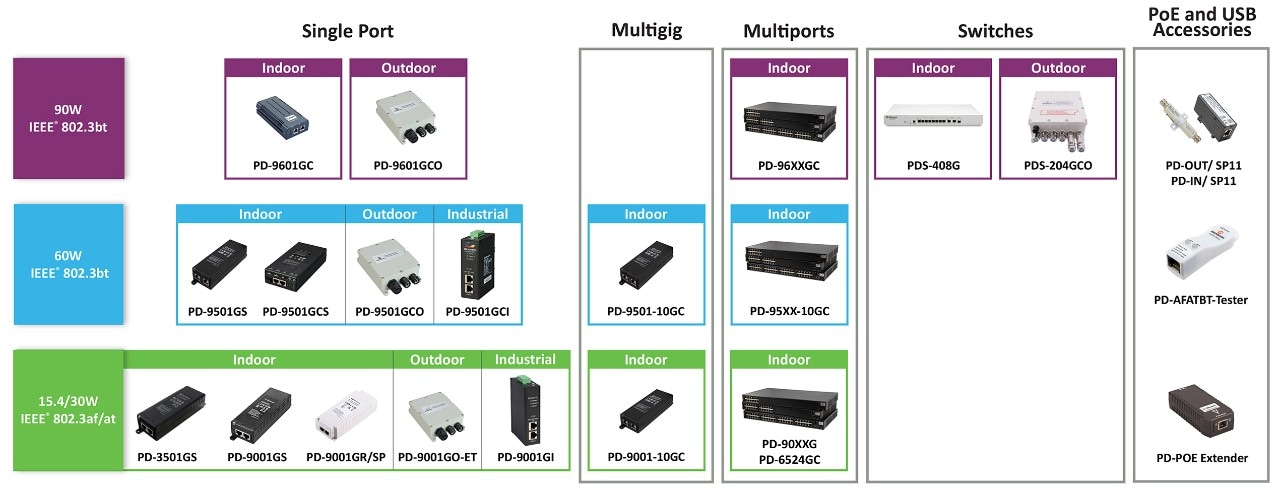 Single Port

Multigig

Multiports

Switches

PoE and USB Accessories

90W
IEEE® 802.3bt

Indoor
PD-9601GC

Outdoor
PD-9601GCO

Indoor
PD-96XXGC

Indoor
PDS-408G

Outdoor
PDS-204GCO

PD-OUT/ SP11
PD-IN/ SP11

60W
IEEE® 802.3bt

Indoor
PD-9501GS
PD-9501GCS

Outdoor
PD-9501GCO

Industrial
PD-9501GCI

Indoor
PD-9501-10GC

Indoor
PD-95XX-10GC

PD-AFATBT-Tester

15.4/30W
IEEE® 802.3af/at

Indoor
PD-3501GS
PD-9001GS
PD-9001GR/SP

Outdoor
PD-9001GO-ET

Industrial
PD-9001GI

Indoor
PD-9001-10GC

Indoor
PD-90XXG
PD-6524GC

PD-POE Extender