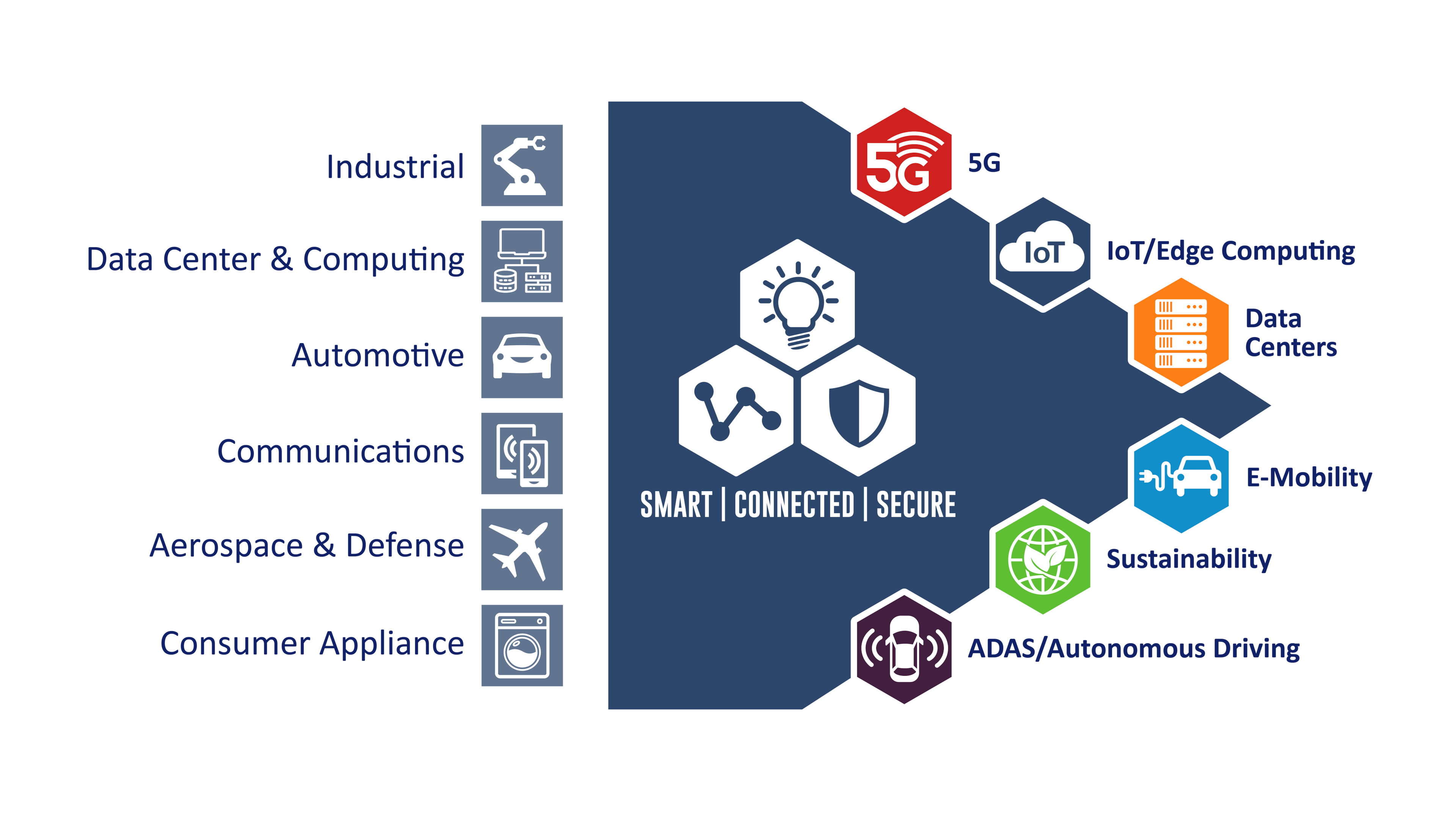 Industrial

Data Center & Computing

Automotive

Communications

Aerospace & Defense

Consumer Appliance

SMART | CONNECTED | SECURE

5G

5G

IoT

IoT/Edge Computing

Data Centers

E-Mobility

Sustainability

ADAS/Autonomous Driving